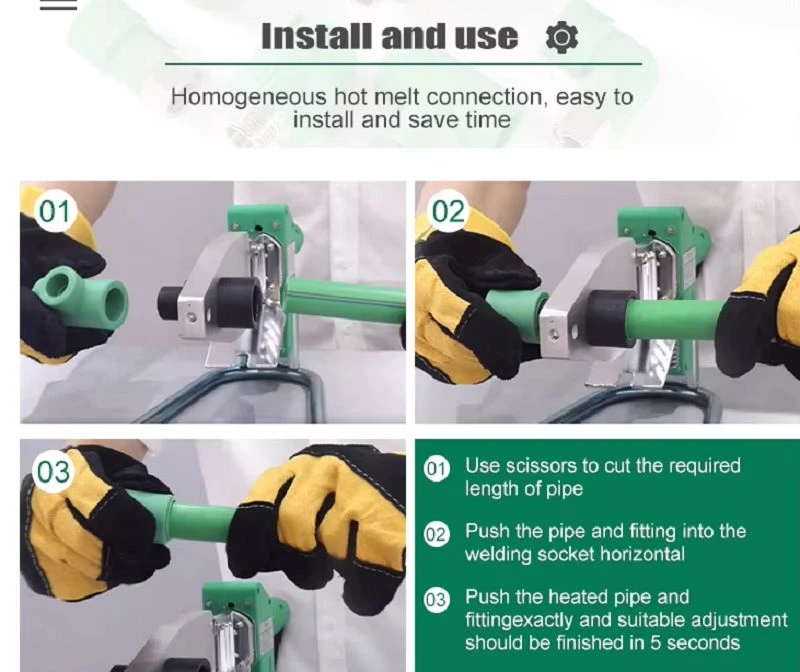 Install and use

Homogeneous hot melt connection, easy to install and save time

01

02

03

01 Use scissors to cut the required length of pipe

02 Push the pipe and fitting into the welding socket horizontal

03 Push the heated pipe and fittingexactly and suitable adjustment should be finished in 5 seconds